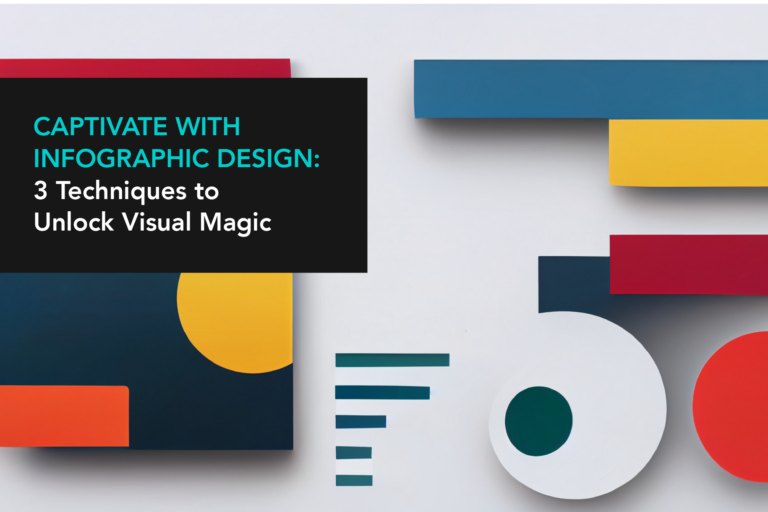 CAPTIVATE WITH INFOGRAPHIC DESIGN:
3 Techniques to Unlock Visual Magic